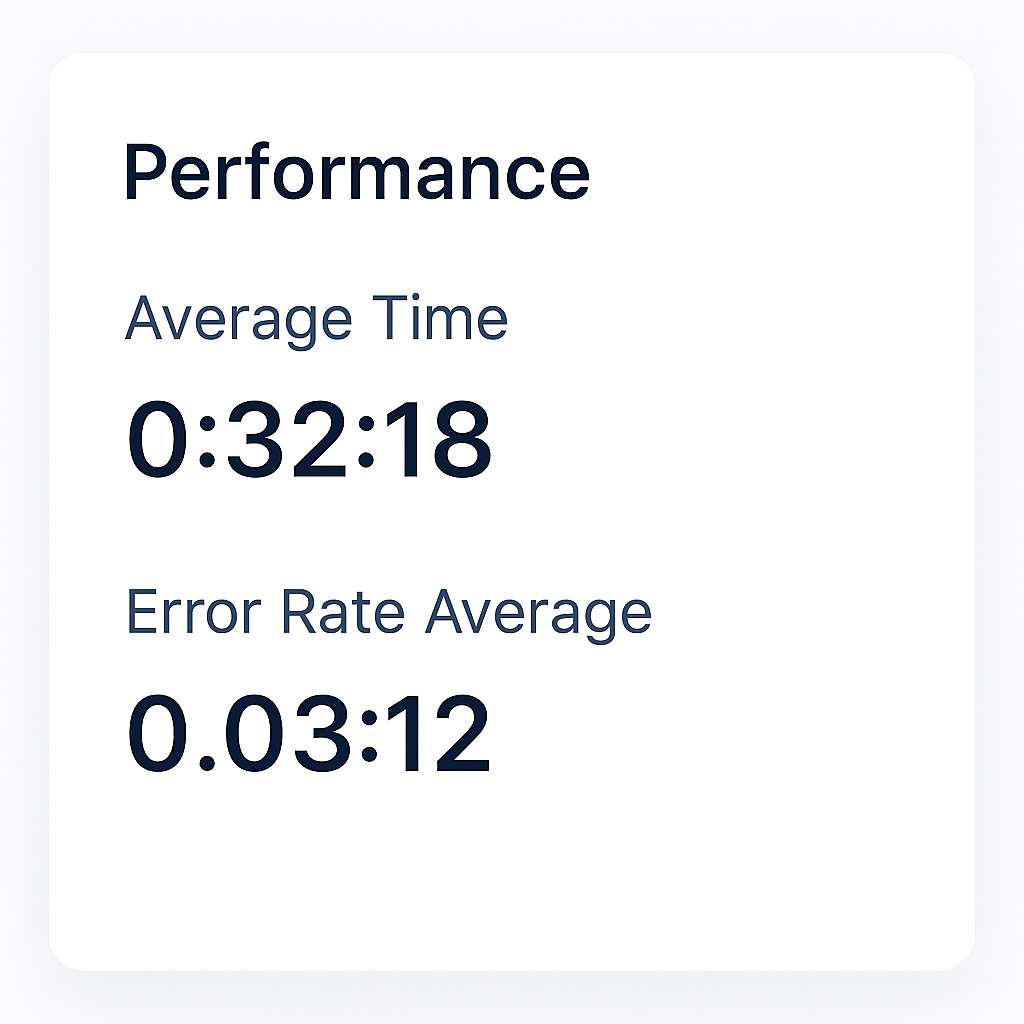 Performance

Average Time

0:32:18

Error Rate Average

0.03:12